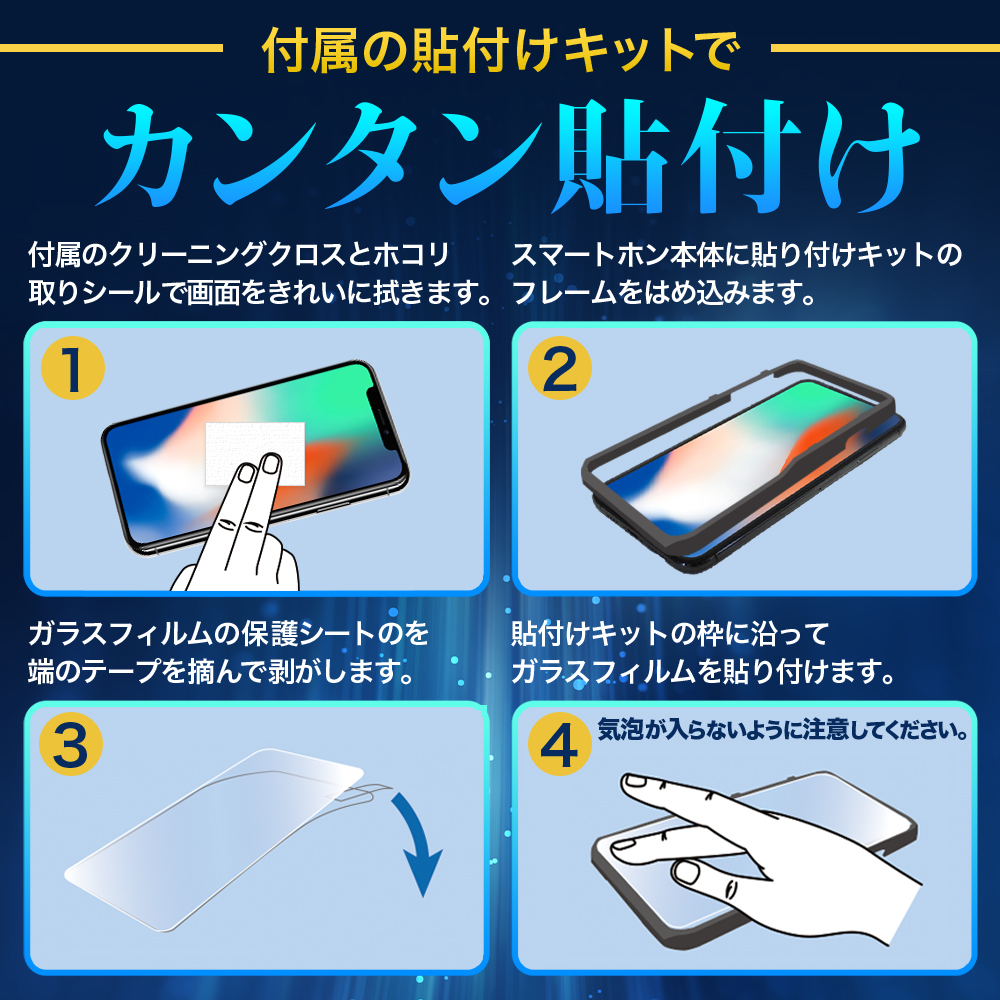 付属の貼付けキットで

カンタン貼付け

付属のクリーニングクロスとホコリ取りシールで画面をきれいに拭きます。

1

スマートホン本体に貼り付けキットのフレームをはめ込みます。

2

ガラスフィルムの保護シートのを端のテープを摘んで剥がします。

3

貼付けキットの枠に沿ってガラスフィルムを貼り付けます。

4

気泡が入らないように注意してください。