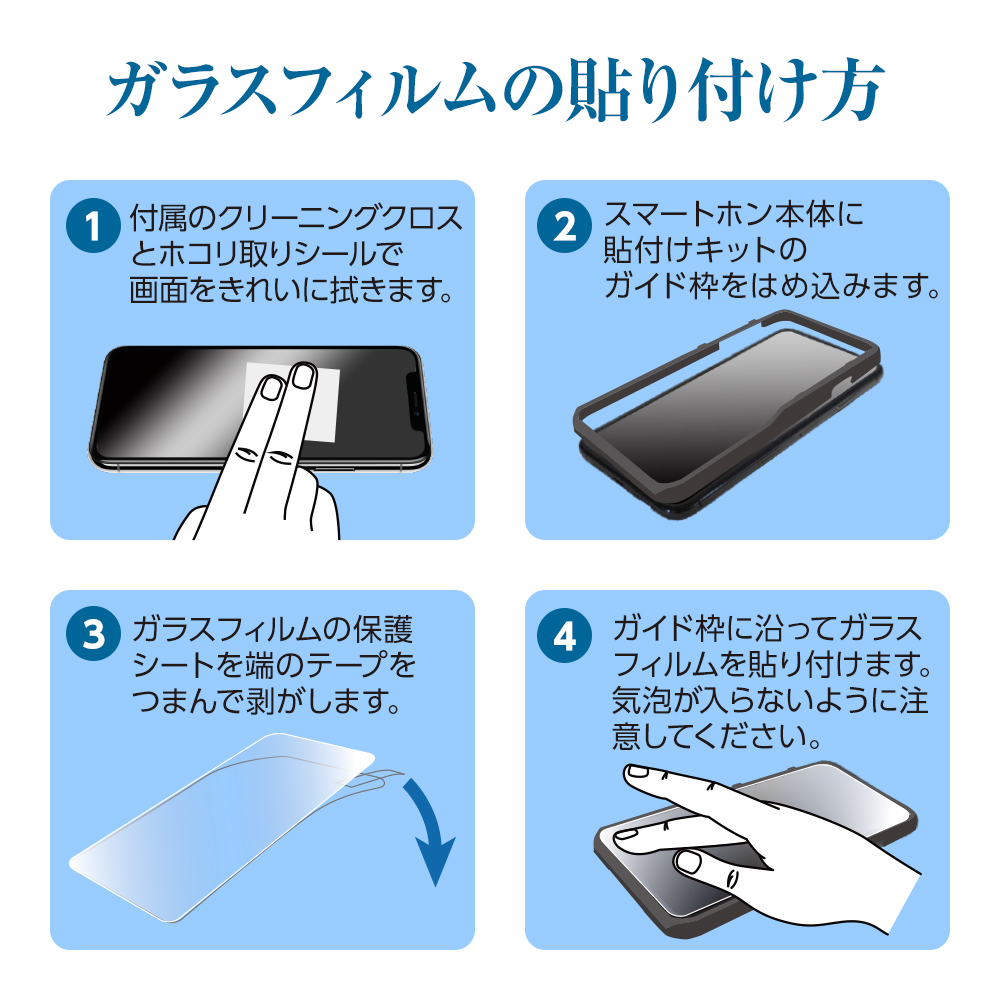 ガラスフィルムの貼り付け方

1 付属のクリーニングクロスとホコリ取りシールで画面をきれいに拭きます。

2 スマートホン本体に貼付けキットのガイド枠をはめ込みます。

3 ガラスフィルムの保護シートを端のテープをつまんで剥がします。

4 ガイド枠に沿ってガラスフィルムを貼り付けます。気泡が入らないように注意してください。